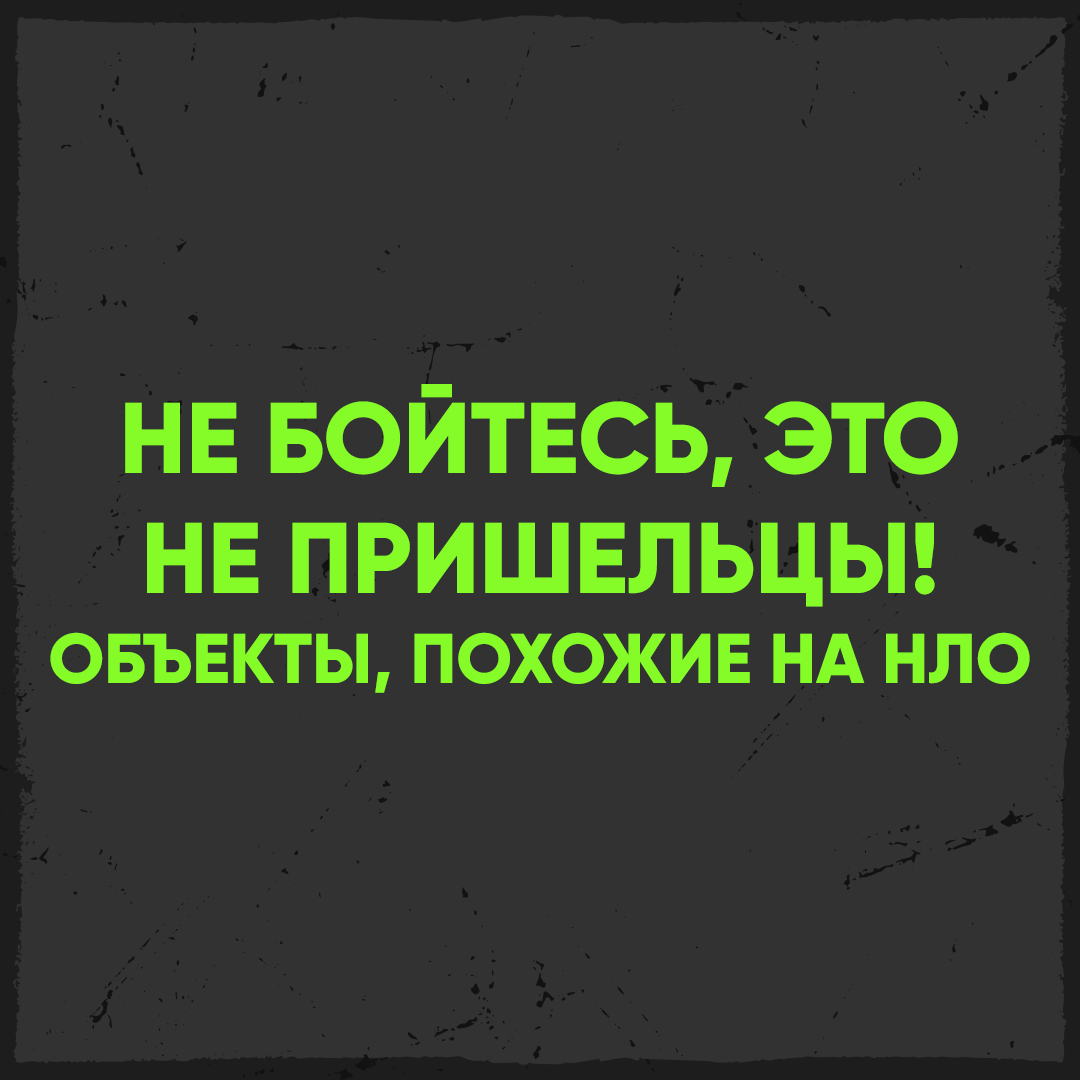 НЕ БОЙТЕСЬ, ЭТО НЕ ПРИШЕЛЬЦЫ!
ОБЪЕКТЫ, ПОХОЖИЕ НА НЛО