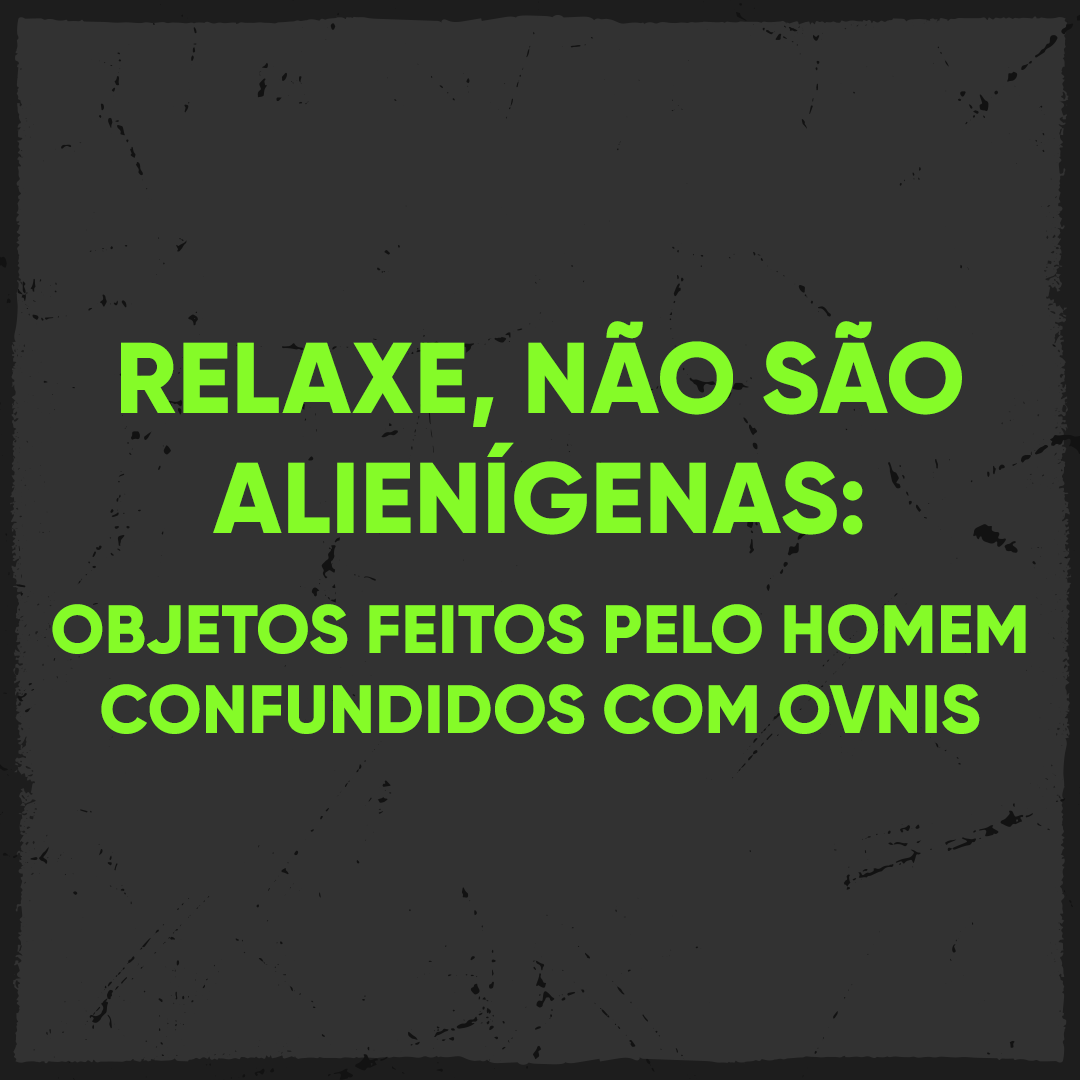 RELAXE, NÃO SÃO ALIENÍGENAS:

OBJETOS FEITOS PELO HOMEM CONFUNDIDOS COM OVNIS