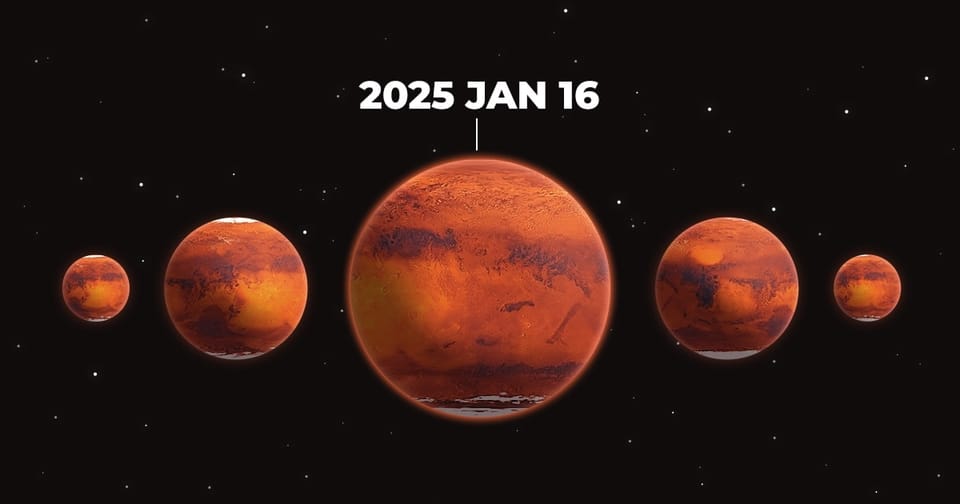 2025 JAN 16