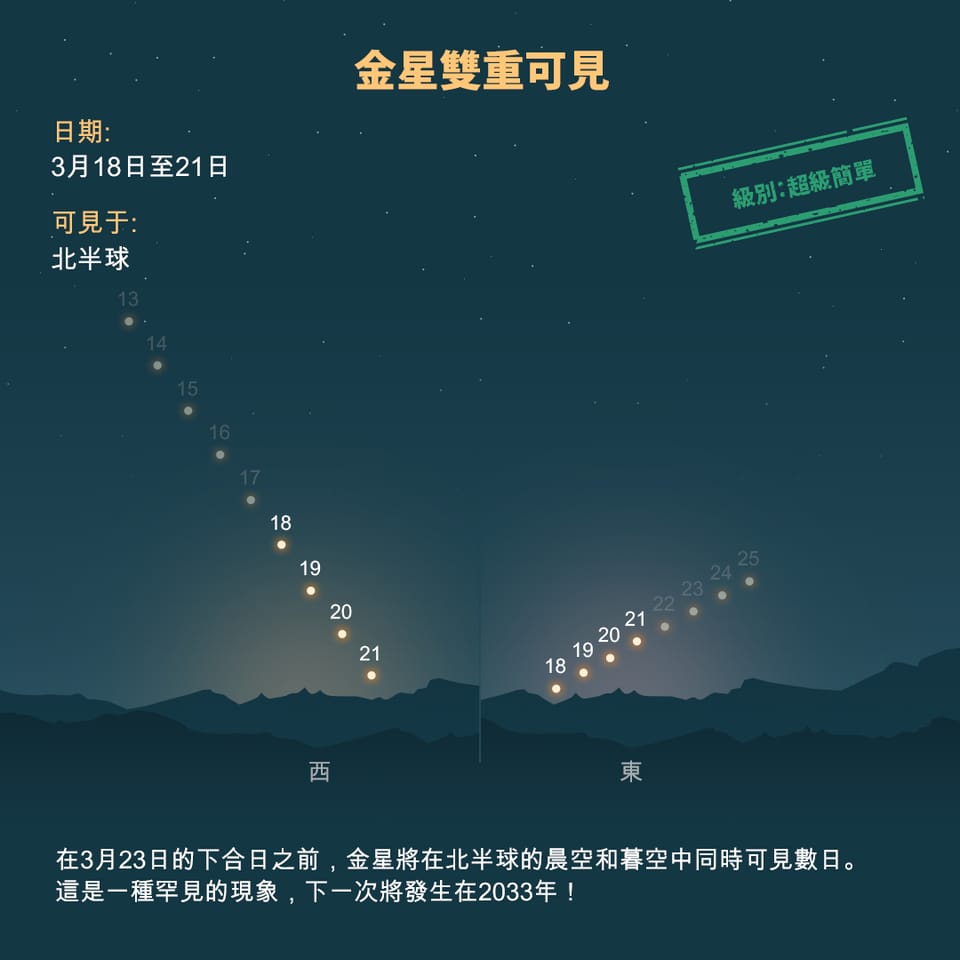 金星雙重可見

日期:
3月18日至21日

可見于:
北半球

級別:超級簡單

13
14
15
16
17
18
19
20
21

18
19
20
21
22
23
24
25

西

東

在3月23日的下合日之前，金星將在北半球的晨空和暮空中同時可見數日。這是一種罕見的現象，下一次將發生在2033年！