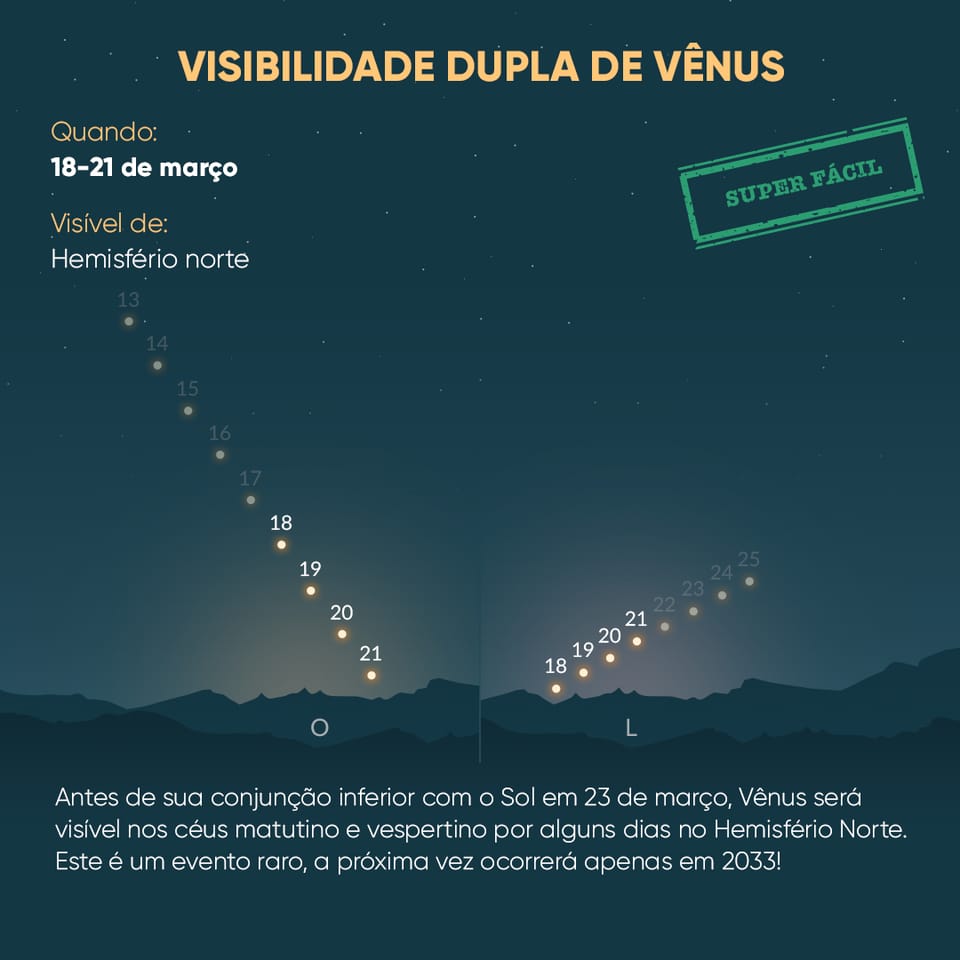 VISIBILIDADE DUPLA DE VÊNUS

Quando:
18-21 de março

Visível de:
Hemisfério norte

SUPER FÁCIL

13
14
15
16
17
18
19
20
21

O

18
19
20
21
22
23
24
25

L

Antes de sua conjunção inferior com o Sol em 23 de março, Vênus será visível nos céus matutino e vespertino por alguns dias no Hemisfério Norte. Este é um evento raro, a próxima vez ocorrerá apenas em 2033!