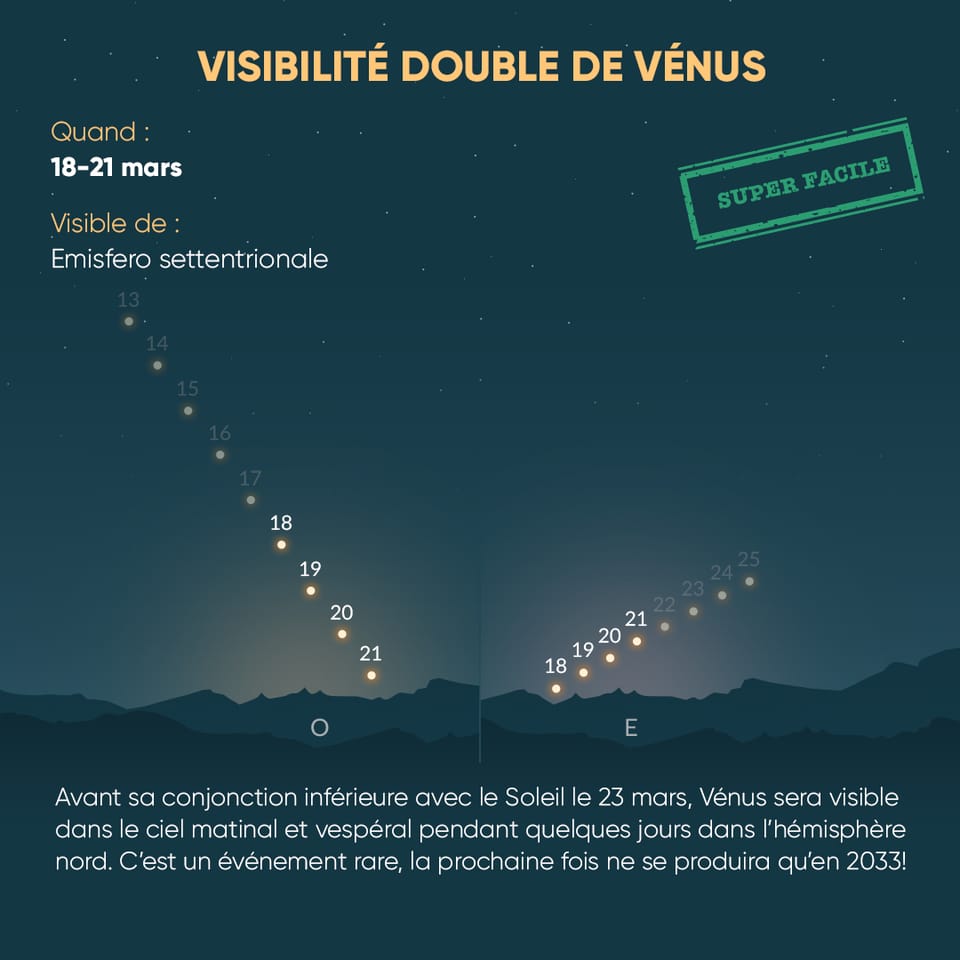 VISIBILITÉ DOUBLE DE VÉNUS

Quand :
18-21 mars

Visible de :
Emisfero settentrionale

SUPER FACILE

13
14
15
16
17
18
19
20
21

O

18
19
20
21
22
23
24
25

E

Avant sa conjonction inférieure avec le Soleil le 23 mars, Vénus sera visible dans le ciel matinal et vespéral pendant quelques jours dans l'hémisphère nord. C'est un événement rare, la prochaine fois ne se produira qu'en 2033!