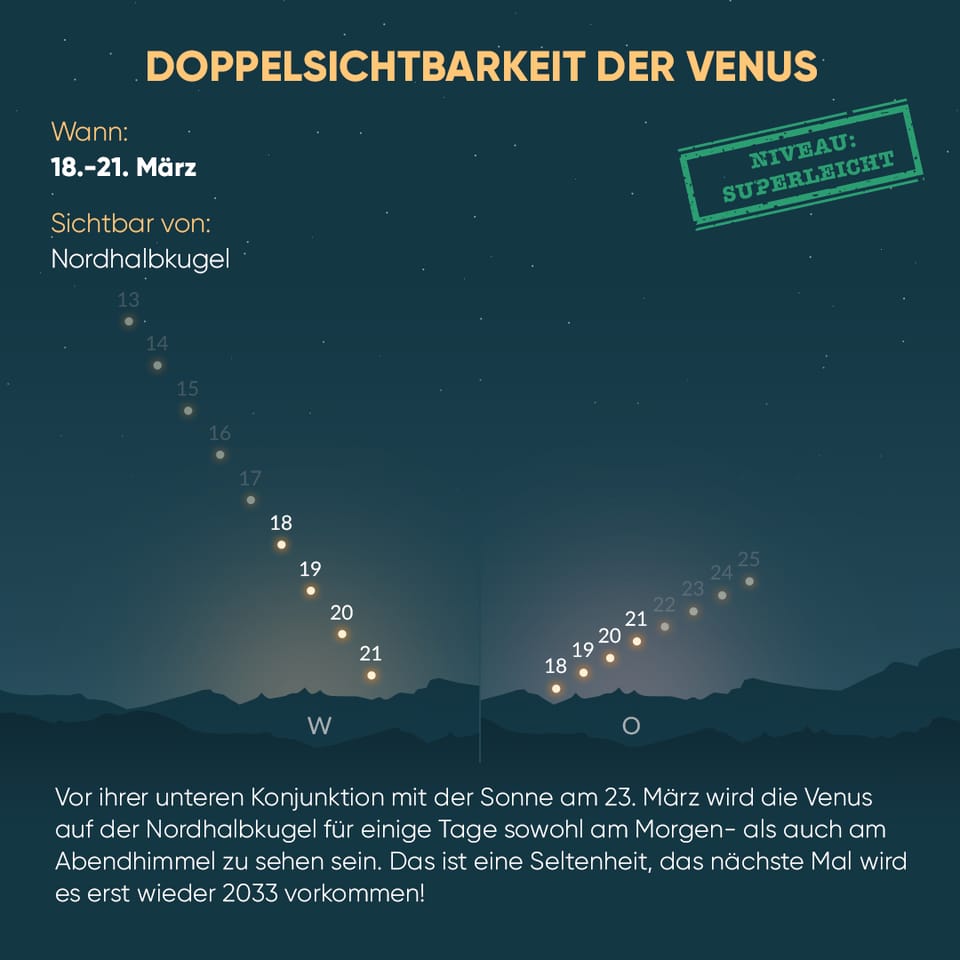 DOPPELSICHTBARKEIT DER VENUS

Wann:
18.-21. März

Sichtbar von:
Nordhalbkugel

NIVEAU: SUPERLEICHT

13
14
15
16
17
18
19
20
21

W

18
19
20
21
22
23
24
25

O

Vor ihrer unteren Konjunktion mit der Sonne am 23. März wird die Venus auf der Nordhalbkugel für einige Tage sowohl am Morgen- als auch am Abendhimmel zu sehen sein. Das ist eine Seltenheit, das nächste Mal wird es erst wieder 2033 vorkommen!