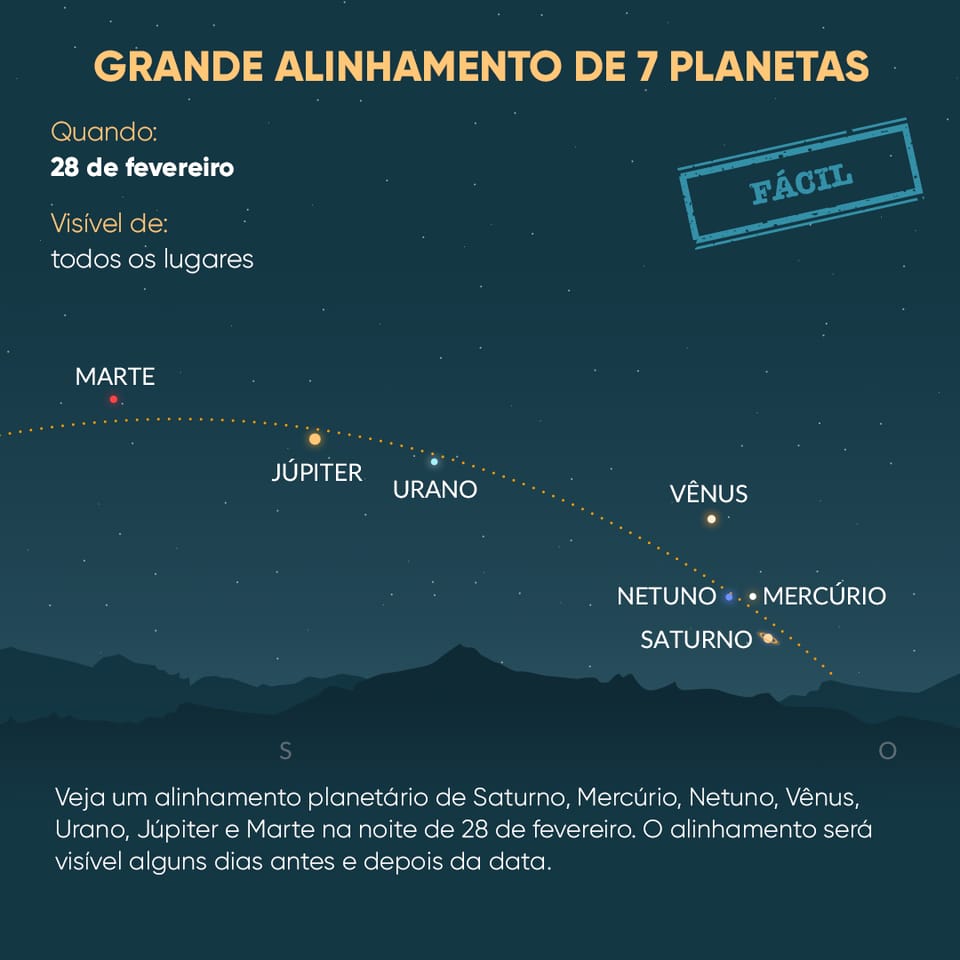 GRANDE ALINHAMENTO DE 7 PLANETAS

Quando:
28 de fevereiro

Visível de:
todos os lugares

FÁCIL

MARTE

JÚPITER

URANO

VÊNUS

NETUNO

MERCÚRIO

SATURNO

S

O

Veja um alinhamento planetário de Saturno, Mercúrio, Netuno, Vênus, Urano, Júpiter e Marte na noite de 28 de fevereiro. O alinhamento será visível alguns dias antes e depois da data.