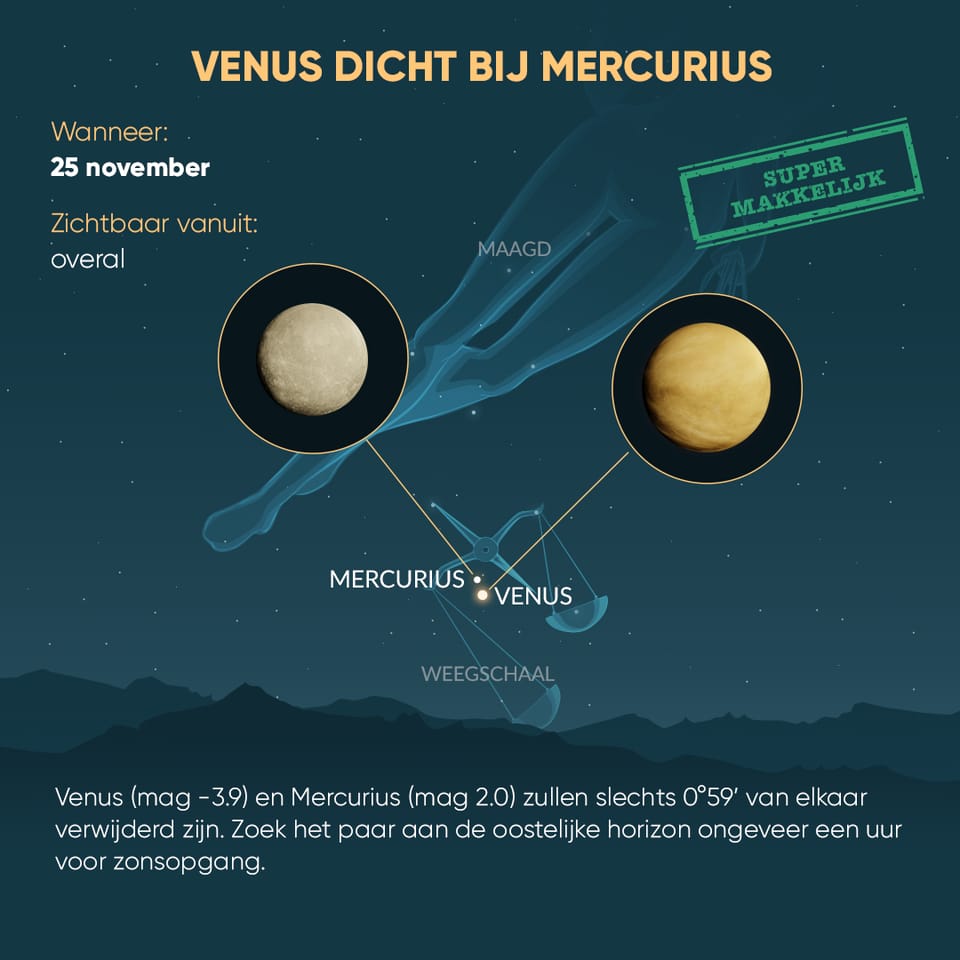 VENUS DICHT BIJ MERCURIUS

Wanneer:
25 november

Zichtbaar vanuit:
overal

SUPER MAKKELIJK

MAAGD

MERCURIUS
VENUS

WEEGSCHAAL

Venus (mag -3.9) en Mercurius (mag 2.0) zullen slechts 0°59′ van elkaar verwijderd zijn. Zoek het paar aan de oostelijke horizon ongeveer een uur voor zonsopgang.