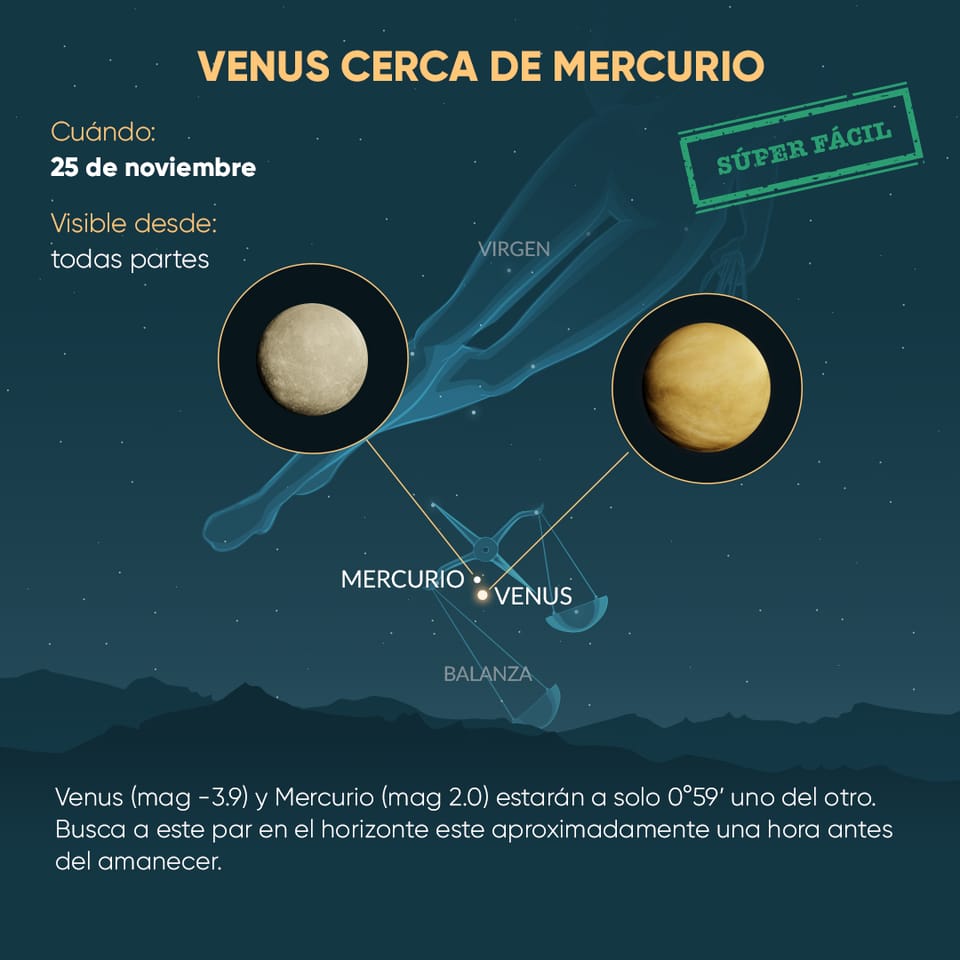 VENUS CERCA DE MERCURIO

Cuándo:
25 de noviembre

Visible desde:
todas partes

SÚPER FÁCIL

VIRGEN

MERCURIO
VENUS

BALANZA

Venus (mag -3.9) y Mercurio (mag 2.0) estarán a solo 0°59′ uno del otro. Busca a este par en el horizonte este aproximadamente una hora antes del amanecer.